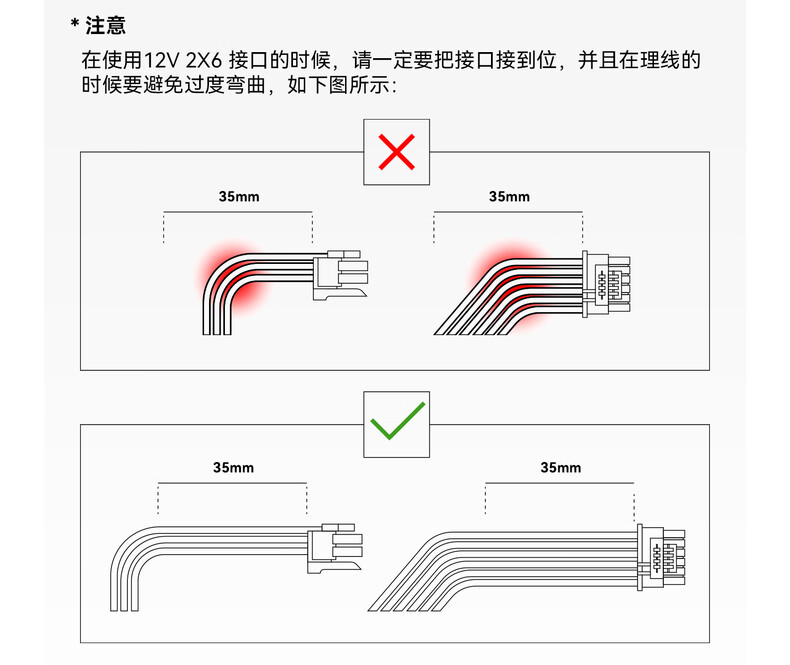 * 注意

在使用12V 2X6 接口的时候，请一定要把接口接到位，并且在理线的时候要避免过度弯曲，如下图所示：

35mm

35mm

35mm

35mm