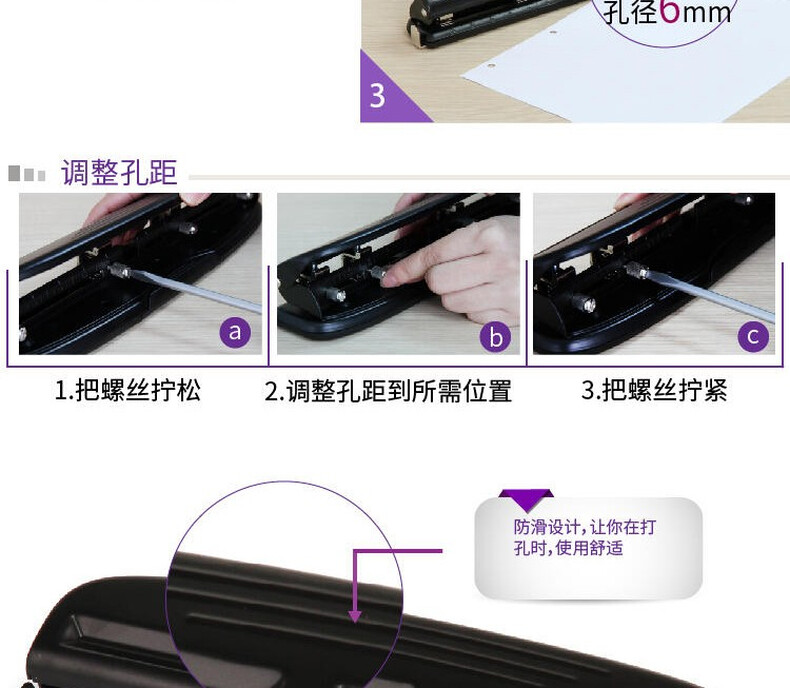 孔径6mm

3

调整孔距

a

b

c

1.把螺丝拧松

2.调整孔距到所需位置

3.把螺丝拧紧

防滑设计，让你在打孔时，使用舒适