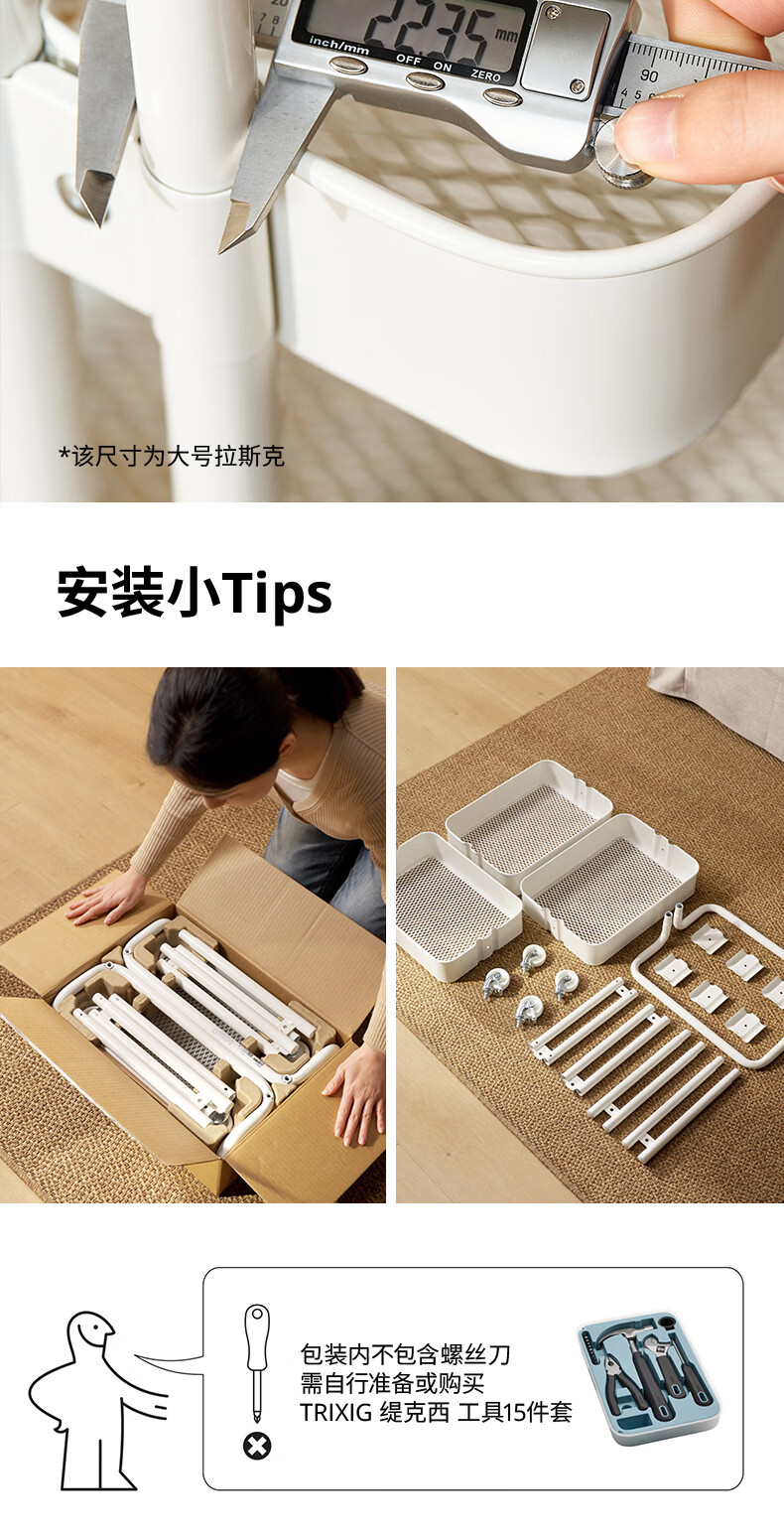 22.35 mm
inch/mm OFF ON ZERO
90

*该尺寸为大号拉斯克

安装小Tips

包装内不包含螺丝刀
需自行准备或购买
TRIXIG 缇克西 工具15件套