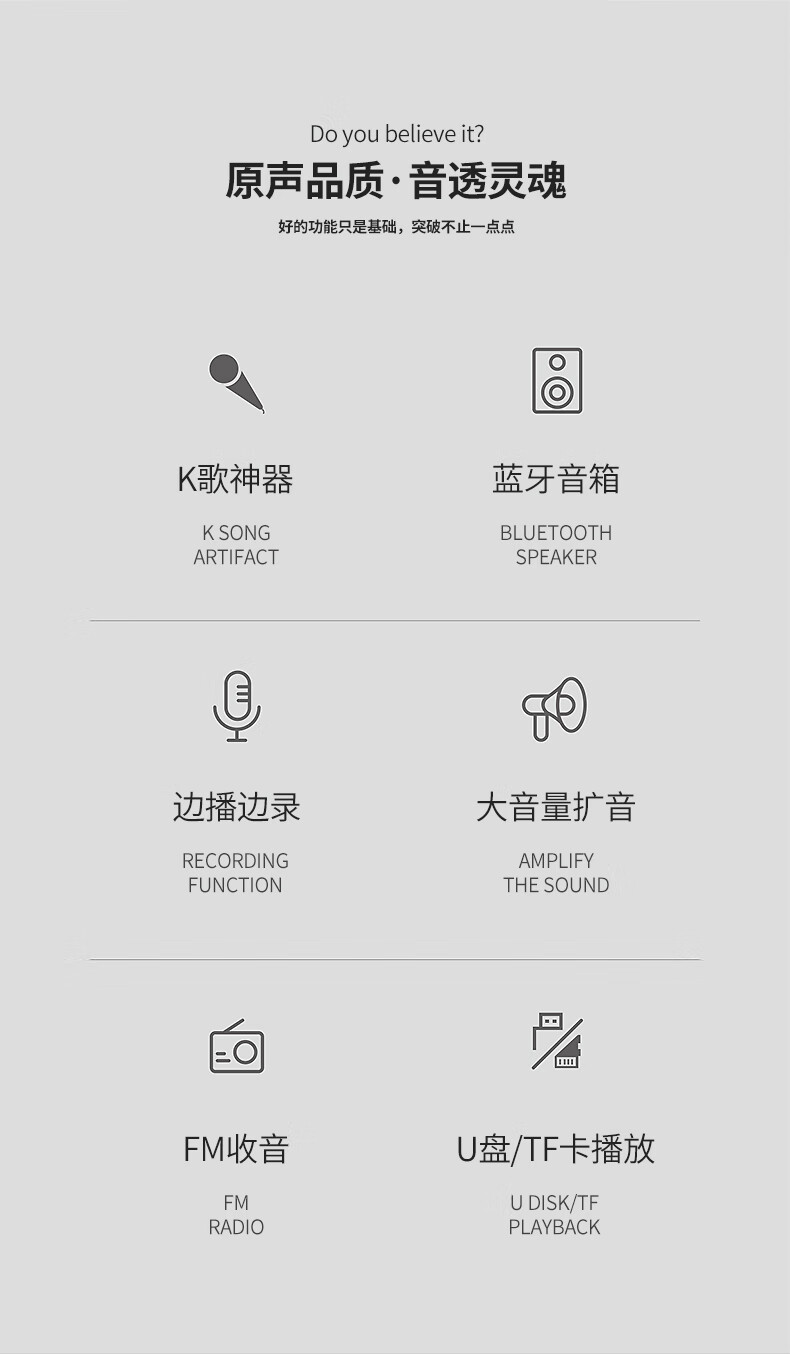 Do you believe it?

原声品质·音透灵魂

好的功能只是基础，突破不止一点点

K歌神器

K SONG
ARTIFACT

蓝牙音箱

BLUETOOTH
SPEAKER

边播边录

RECORDING
FUNCTION

大音量扩音

AMPLIFY
THE SOUND

FM收音

FM
RADIO

U盘/TF卡播放

U DISK/TF
PLAYBACK