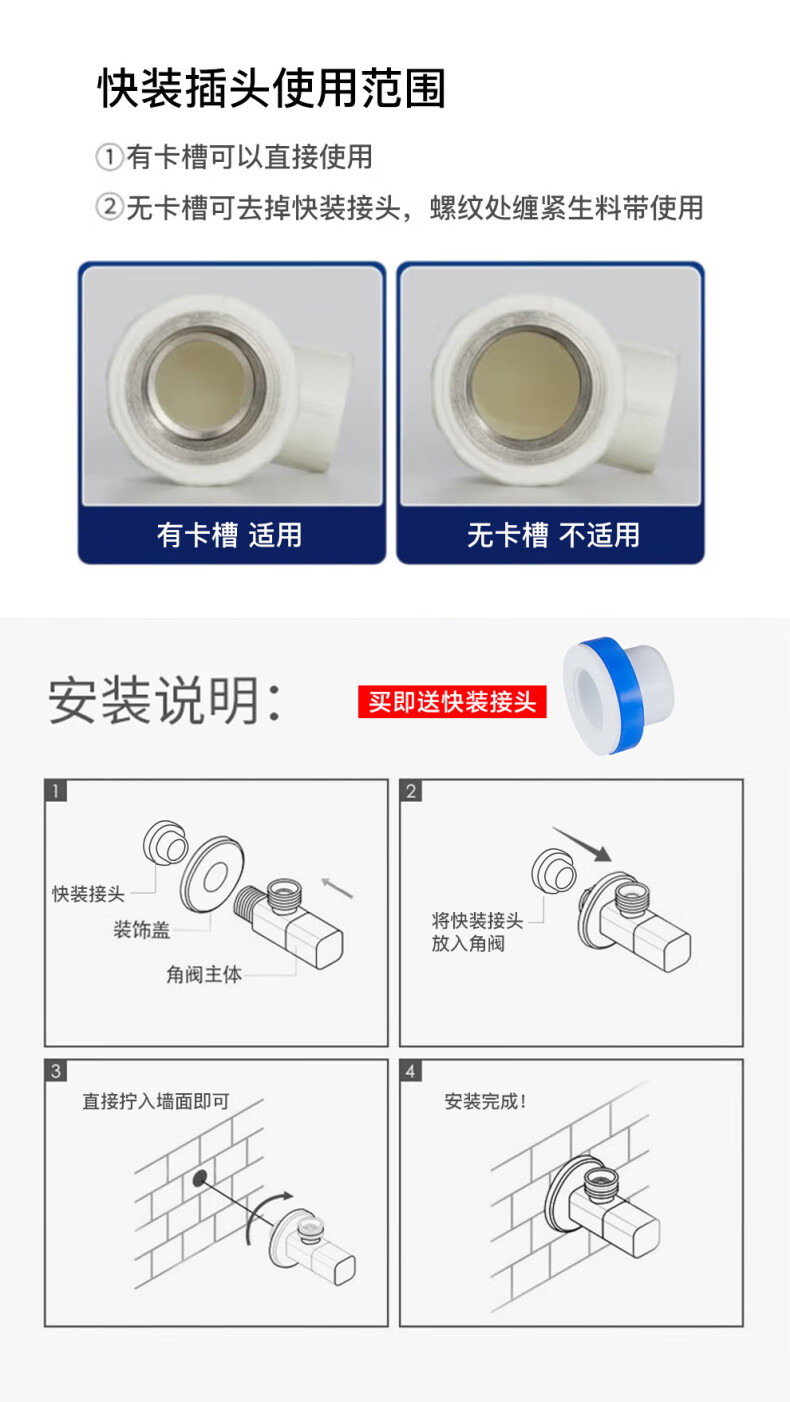 快装插头使用范围

①有卡槽可以直接使用

②无卡槽可去掉快装接头，螺纹处缠紧生料带使用

有卡槽 适用

无卡槽 不适用

安装说明:

买即送快装接头

1

快装接头

装饰盖

角阀主体

2

将快装接头放入角阀

3

直接拧入墙面即可

4

安装完成!