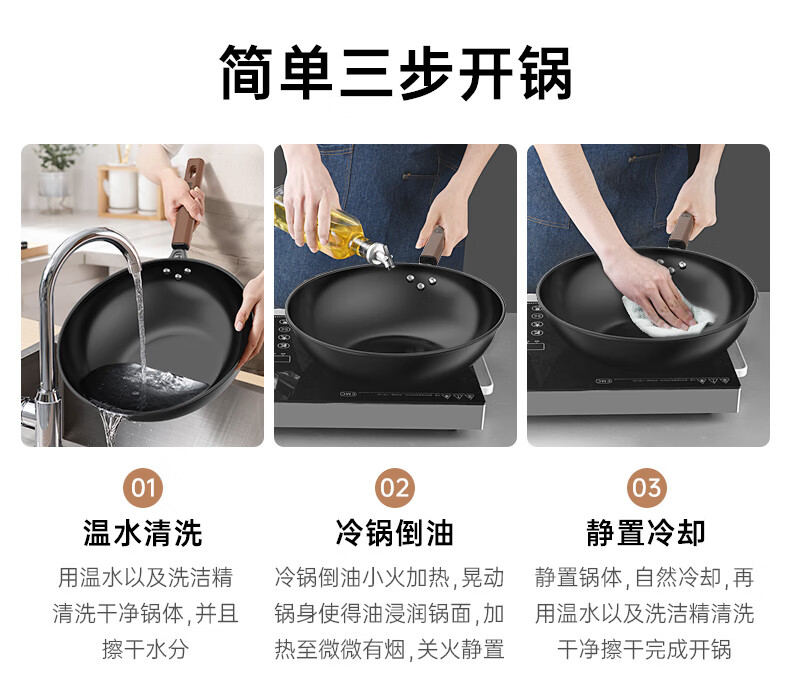 简单三步开锅

01
温水清洗
用温水以及洗洁精清洗干净锅体，并且擦干水分

02
冷锅倒油
冷锅倒油小火加热，晃动锅身使得油浸润锅面，加热至微微有烟，关火静置

03
静置冷却
静置锅体，自然冷却，再用温水以及洗洁精清洗干净擦干完成开锅