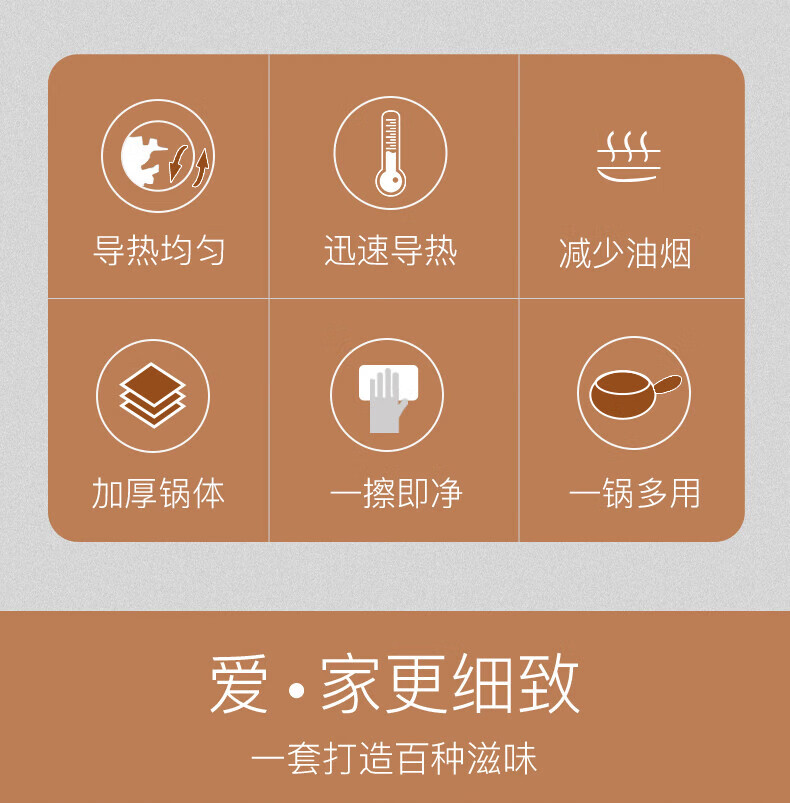 导热均匀

迅速导热

减少油烟

加厚锅体

一擦即净

一锅多用

爱·家更细致

一套打造百种滋味