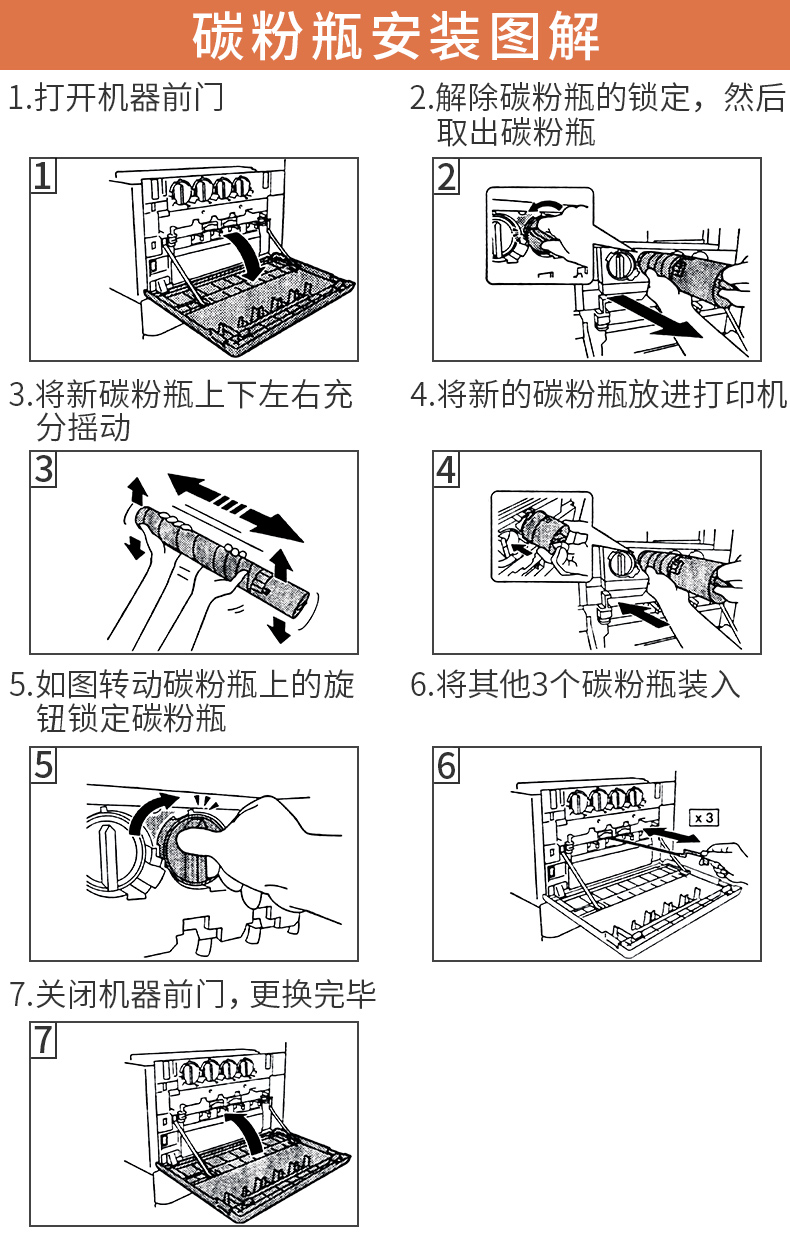 碳粉瓶安装图解

1.打开机器前门

1

2.解除碳粉瓶的锁定，然后取出碳粉瓶

2

3.将新碳粉瓶上下左右充分摇动

3

4.将新的碳粉瓶放进打印机

4

5.如图转动碳粉瓶上的旋钮锁定碳粉瓶

5

6.将其他3个碳粉瓶装入

6

x 3

7.关闭机器前门，更换完毕

7