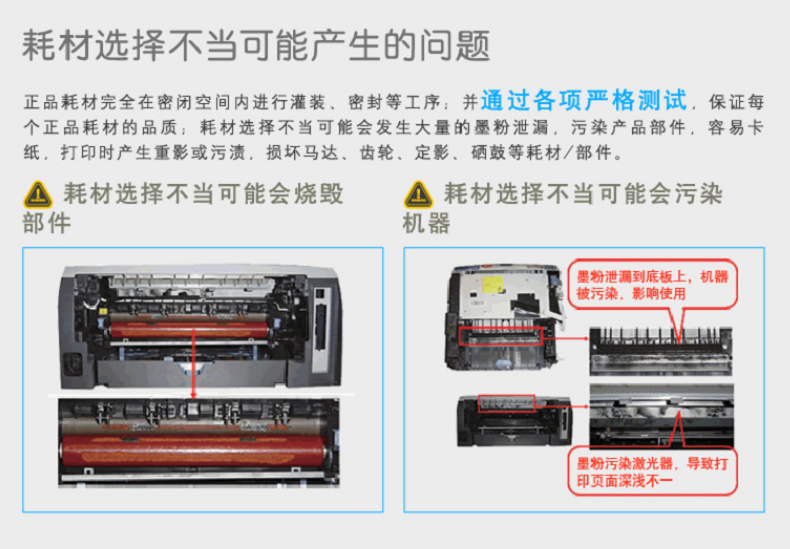 耗材选择不当可能产生的问题

正品耗材完全在密闭空间内进行灌装、密封等工序；并通过各项严格测试，保证每个正品耗材的品质；耗材选择不当可能会发生大量的墨粉泄漏，污染产品部件，容易卡纸，打印时产生重影或污渍，损坏马达、齿轮、定影、硒鼓等耗材/部件。

耗材选择不当可能会烧毁部件

耗材选择不当可能会污染机器

墨粉泄漏到底板上，机器被污染，影响使用

墨粉污染激光器，导致打印页面深浅不一