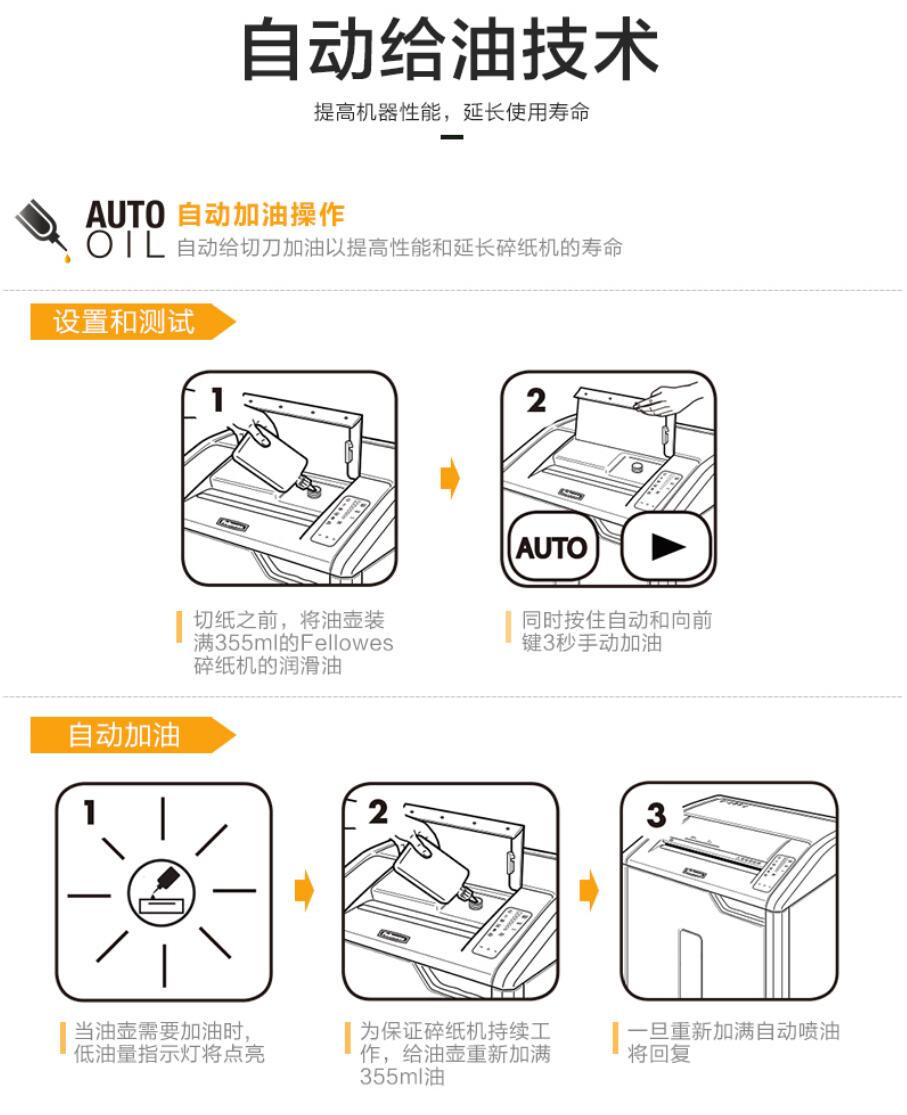 自动给油技术

提高机器性能，延长使用寿命

AUTO OIL 自动加油操作
自动给切刀加油以提高性能和延长碎纸机的寿命

设置和测试

1

2

AUTO

切纸之前，将油壶装满355ml的Fellowes碎纸机的润滑油

同时按住自动和向前键3秒手动加油

自动加油

1

2

3

当油壶需要加油时，低油量指示灯将点亮

为保证碎纸机持续工作，给油壶重新加满355ml油

一旦重新加满自动喷油将回复