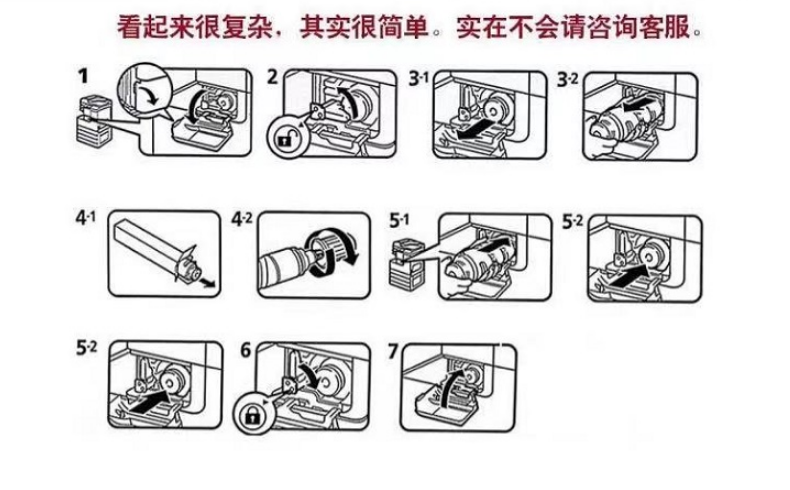 看起来很复杂，其实很简单。实在不会请咨询客服。

1

2

3-1

3-2

4-1

4-2

5-1

5-2

5-2

6

7