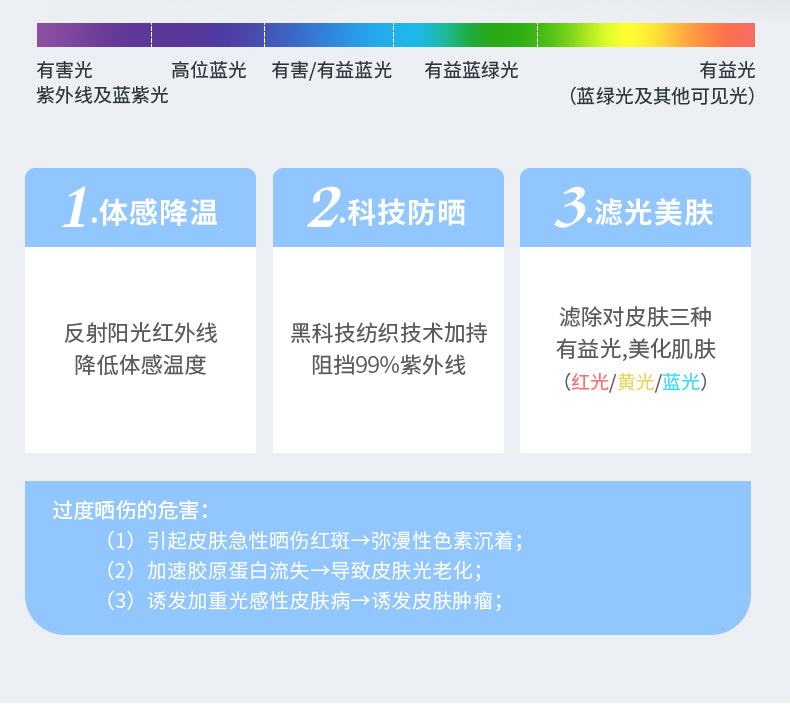 有害光
紫外线及蓝紫光

高位蓝光

有害/有益蓝光

有益蓝绿光

有益光
(蓝绿光及其他可见光)

1.体感降温

反射阳光红外线
降低体感温度

2.科技防晒

黑科技纺织技术加持
阻挡99%紫外线

3.滤光美肤

滤除对皮肤三种
有益光,美化肌肤
(红光/黄光/蓝光)

过度晒伤的危害:
(1)引起皮肤急性晒伤红斑→弥漫性色素沉着;
(2)加速胶原蛋白流失→导致皮肤光老化;
(3)诱发加重光感性皮肤病→诱发皮肤肿瘤;