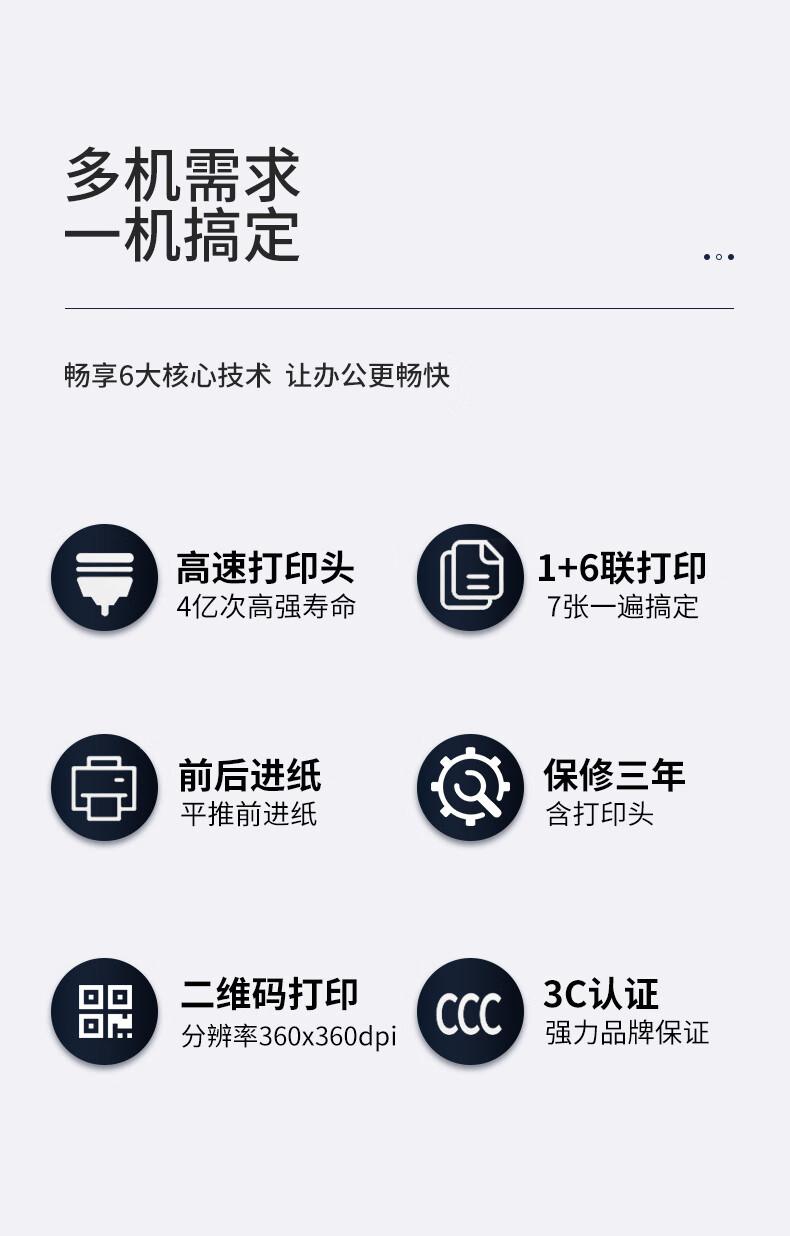 多机需求
一机搞定

畅享6大核心技术 让办公更畅快

高速打印头
4亿次高强寿命

1+6联打印
7张一遍搞定

前后进纸
平推前进纸

保修三年
含打印头

二维码打印
分辨率360x360dpi

CCC

3C认证
强力品牌保证