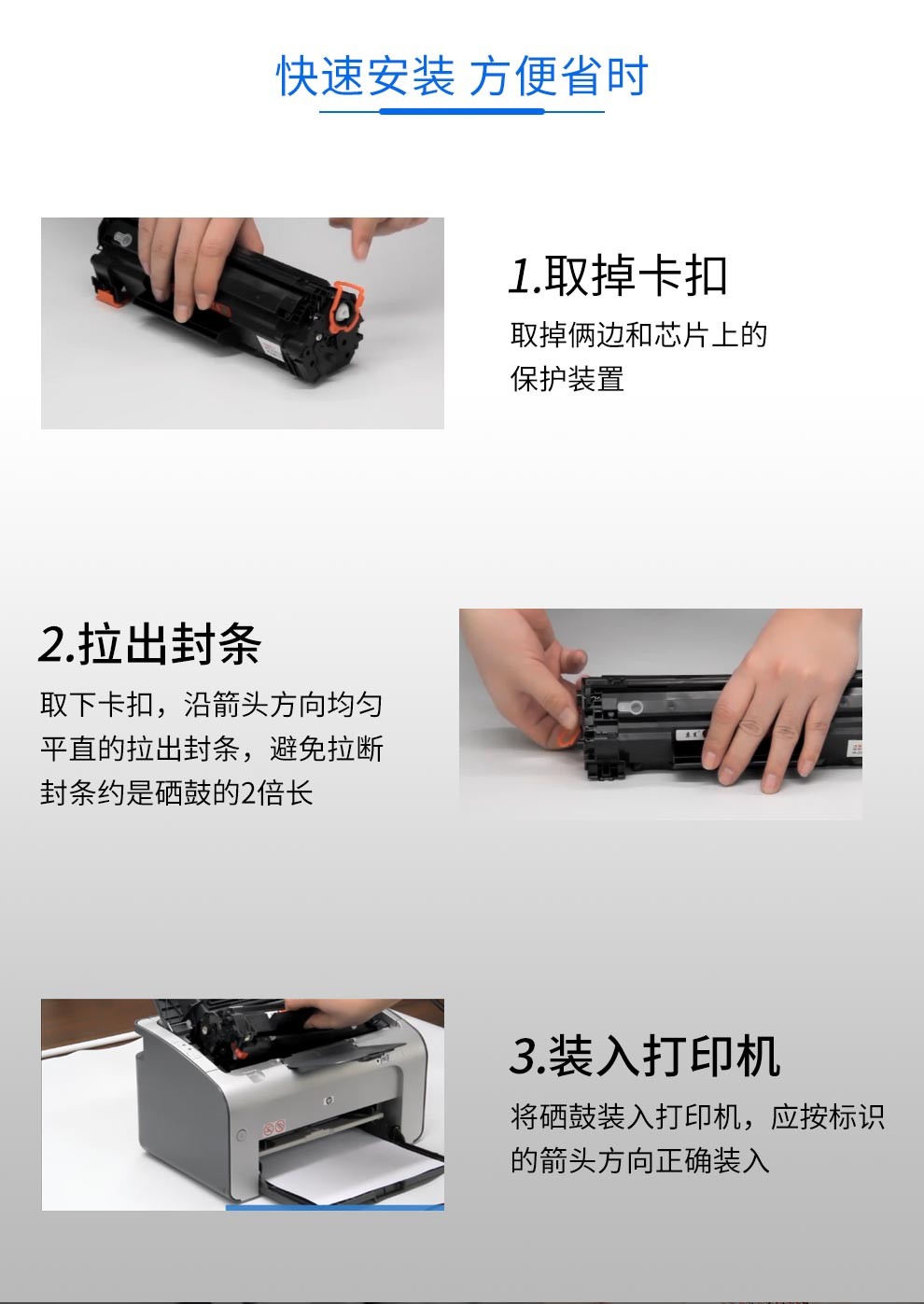 快速安装 方便省时

1.取掉卡扣

取掉俩边和芯片上的保护装置

2.拉出封条

取下卡扣，沿箭头方向均匀平直的拉出封条，避免拉断封条约是硒鼓的2倍长

3.装入打印机

将硒鼓装入打印机，应按标识的箭头方向正确装入