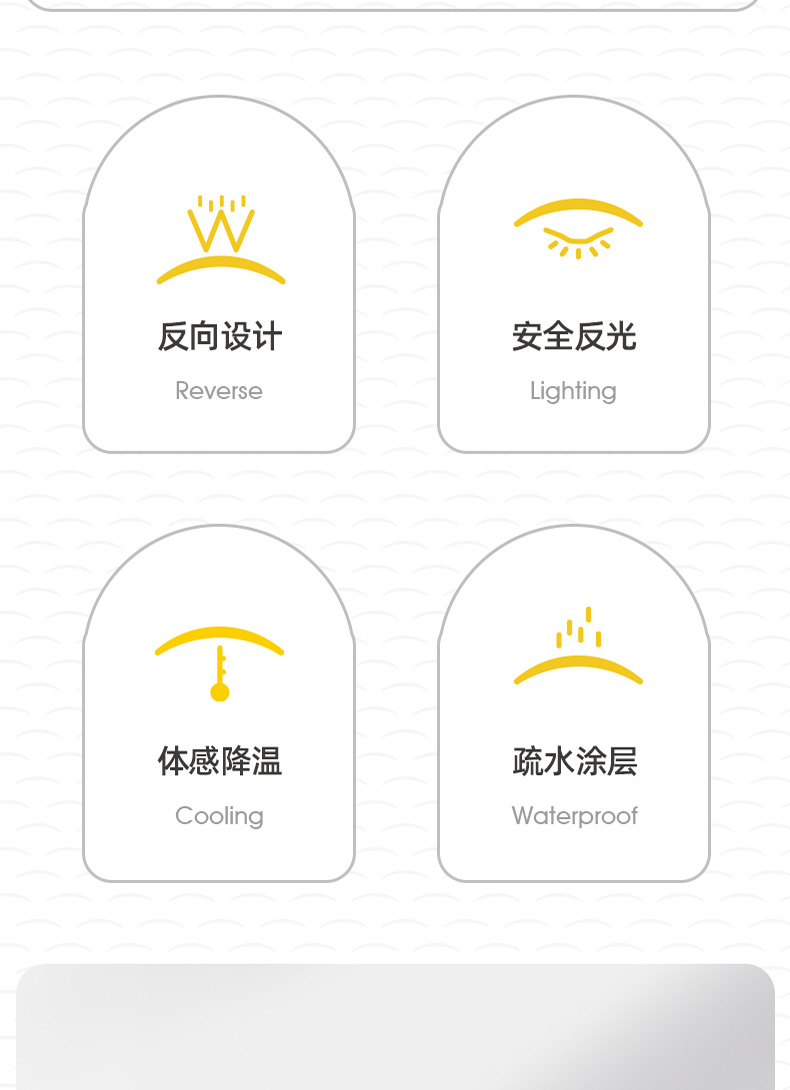 反向设计

Reverse

安全反光

Lighting

体感降温

Cooling

疏水涂层

Waterproof