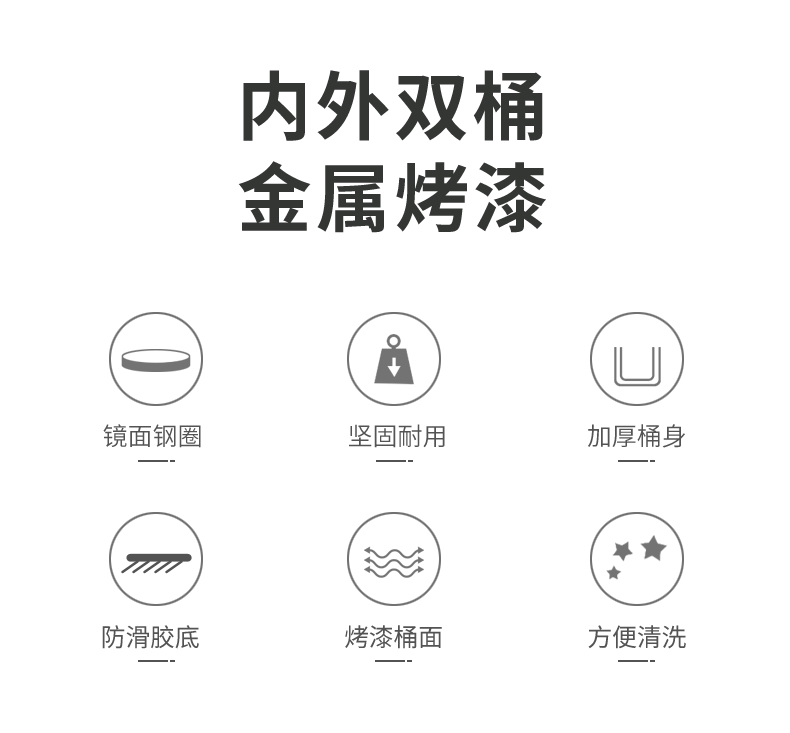 内外双桶
金属烤漆

镜面钢圈

坚固耐用

加厚桶身

防滑胶底

烤漆桶面

方便清洗