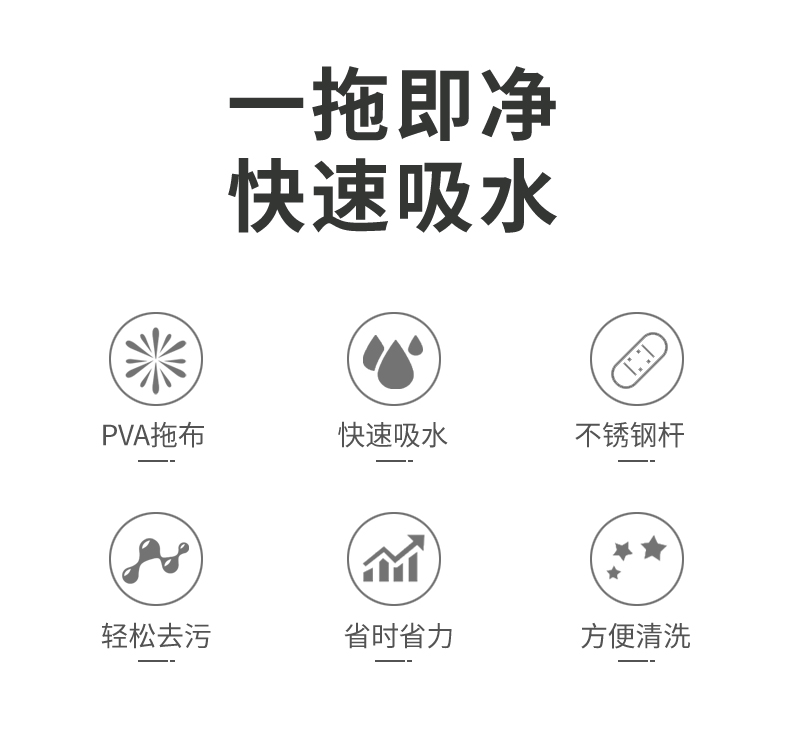 一拖即净
快速吸水

PVA拖布

快速吸水

不锈钢杆

轻松去污

省时省力

方便清洗