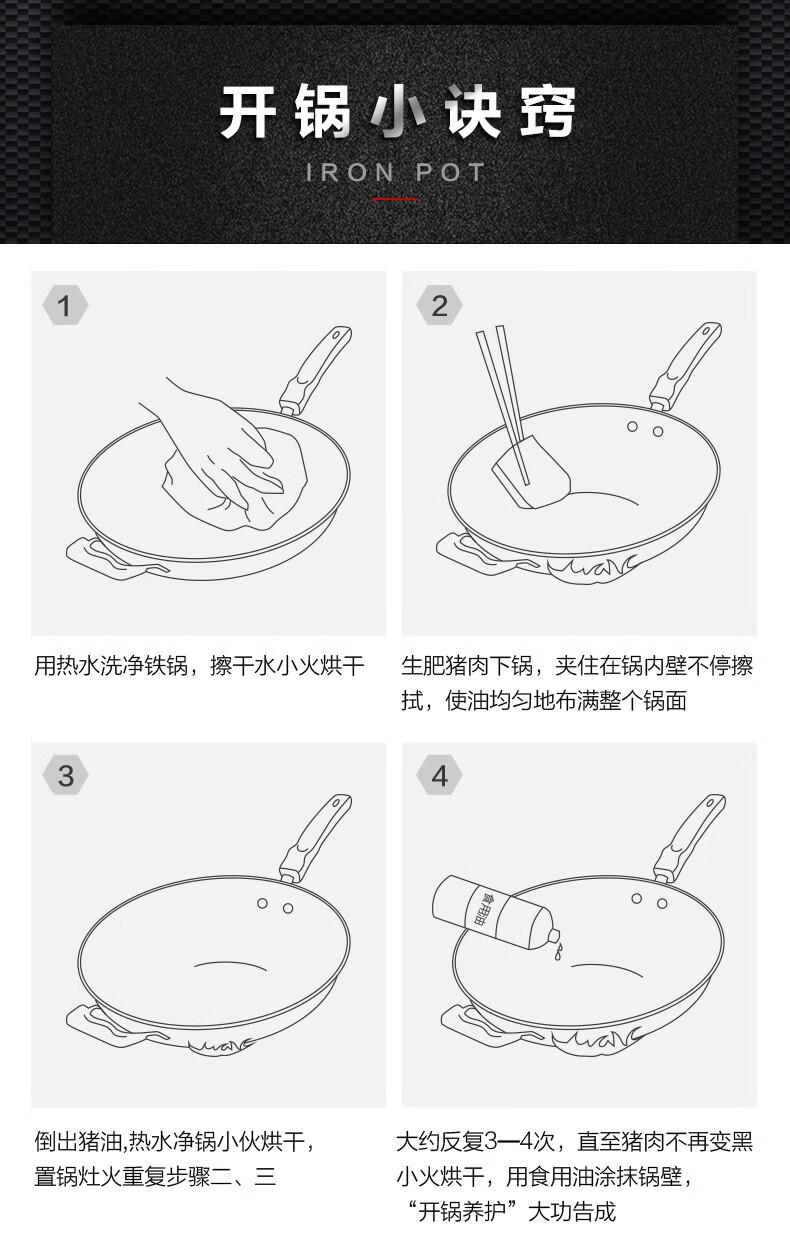 开锅小诀窍

IRON POT

1

用热水洗净铁锅，擦干水小火烘干

2

生肥猪肉下锅，夹住在锅内壁不停擦拭，使油均匀地布满整个锅面

3

倒出猪油,热水净锅小伙烘干，置锅灶火重复步骤二、三

4

食用油

大约反复3—4次，直至猪肉不再变黑小火烘干，用食用油涂抹锅壁，“开锅养护”大功告成