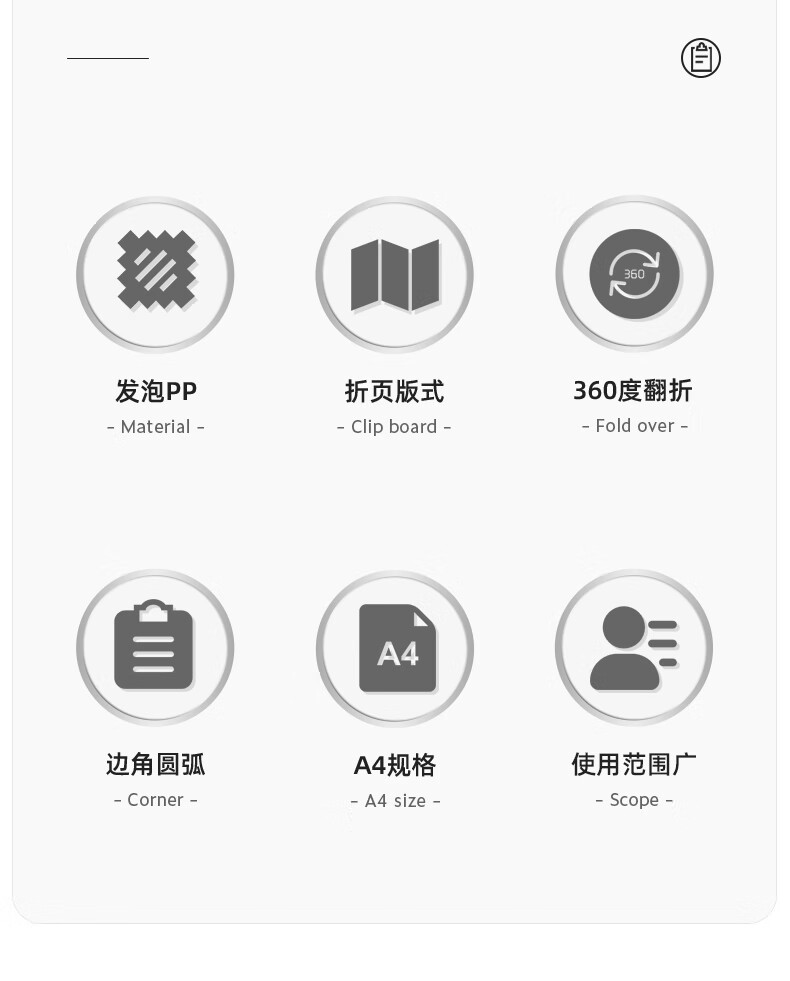 360

发泡PP
- Material -

折页版式
- Clip board -

360度翻折
- Fold over -

A4

边角圆弧
- Corner -

A4规格
- A4 size -

使用范围广
- Scope -