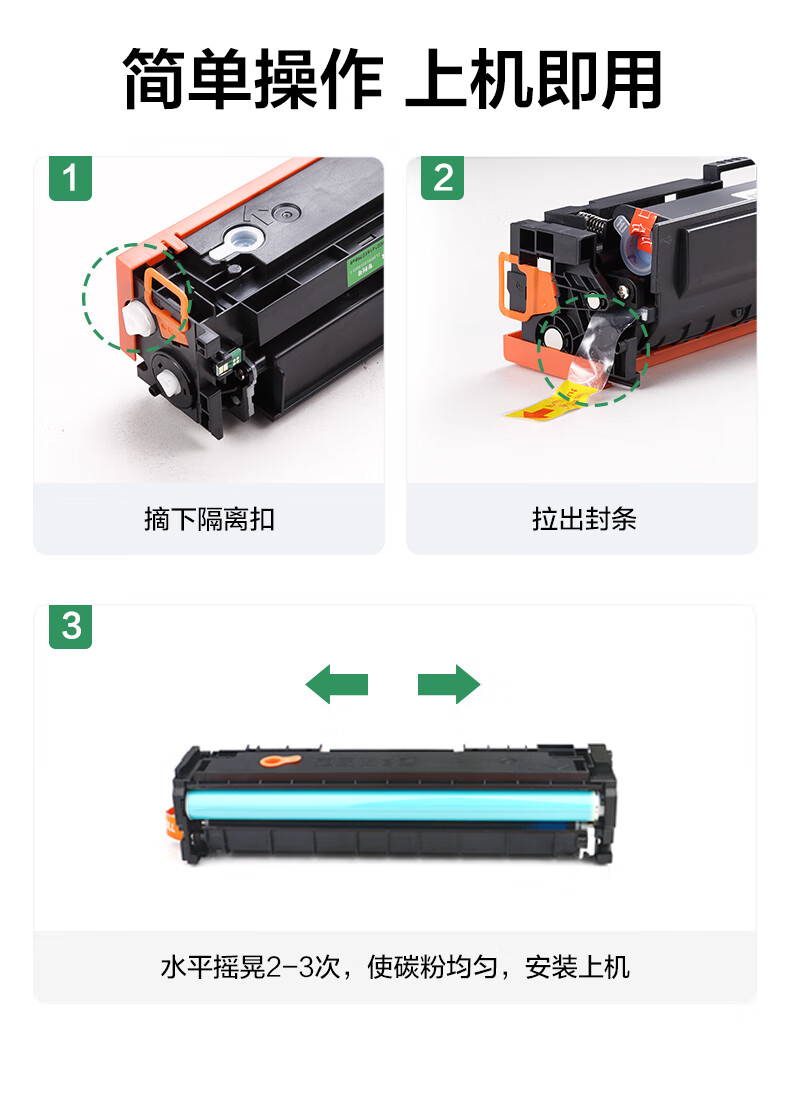 简单操作 上机即用

1

摘下隔离扣

2

拉出封条

3

水平摇晃2-3次，使碳粉均匀，安装上机