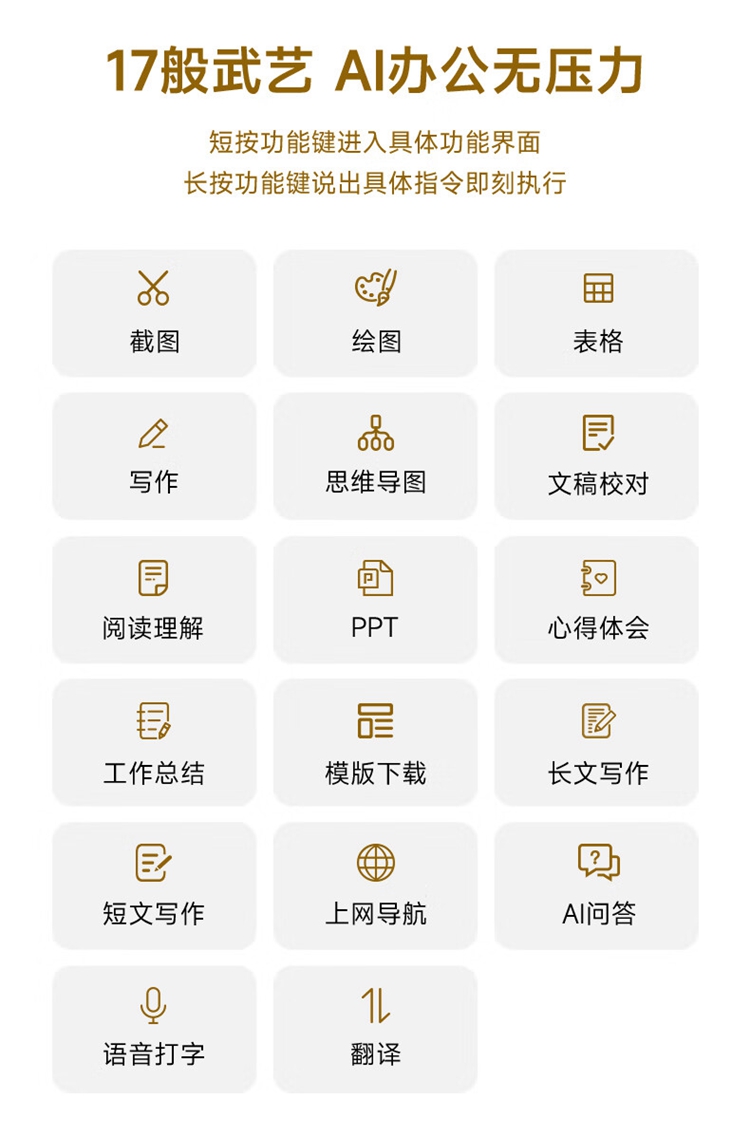 17般武艺 AI办公无压力

短按功能键进入具体功能界面
长按功能键说出具体指令即刻执行

截图

绘图

表格

写作

思维导图

文稿校对

阅读理解

PPT

心得体会

工作总结

模版下载

长文写作

短文写作

上网导航

AI问答

语音打字

翻译