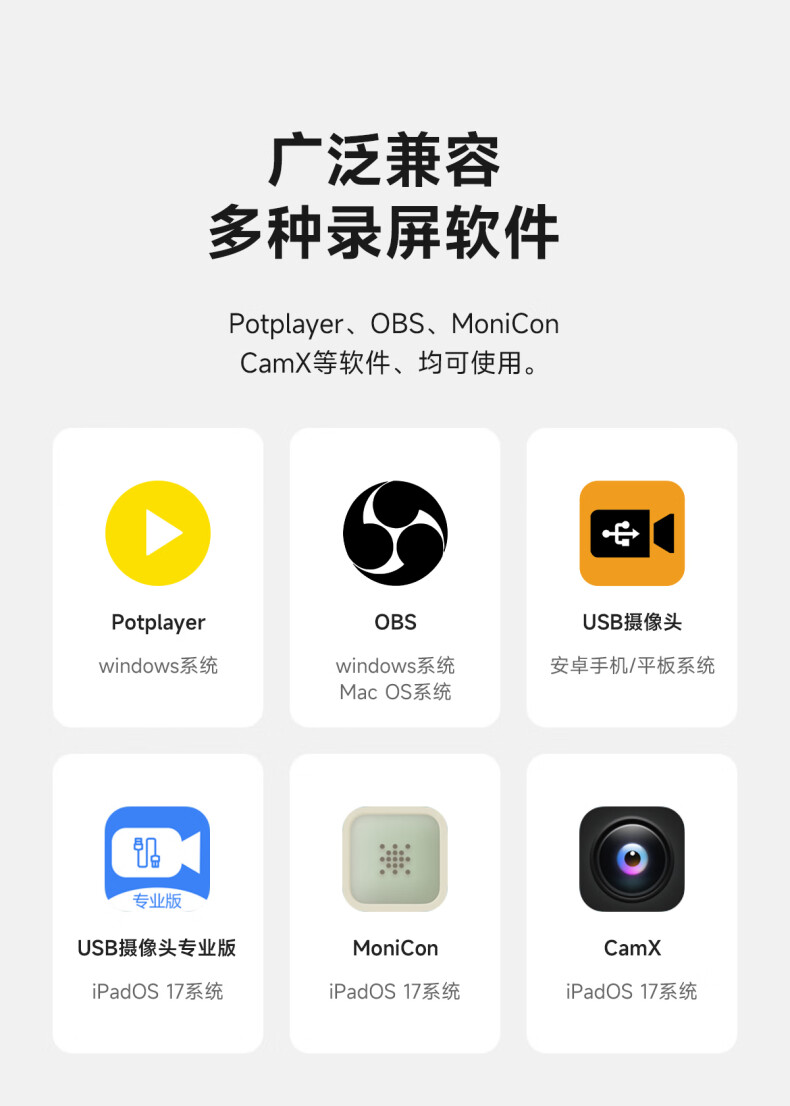 广泛兼容
多种录屏软件

Potplayer、OBS、MoniCon
CamX等软件、均可使用。

Potplayer
windows系统

OBS
windows系统
Mac OS系统

USB摄像头
安卓手机/平板系统

专业版
USB摄像头专业版
iPadOS 17系统

MoniCon
iPadOS 17系统

CamX
iPadOS 17系统