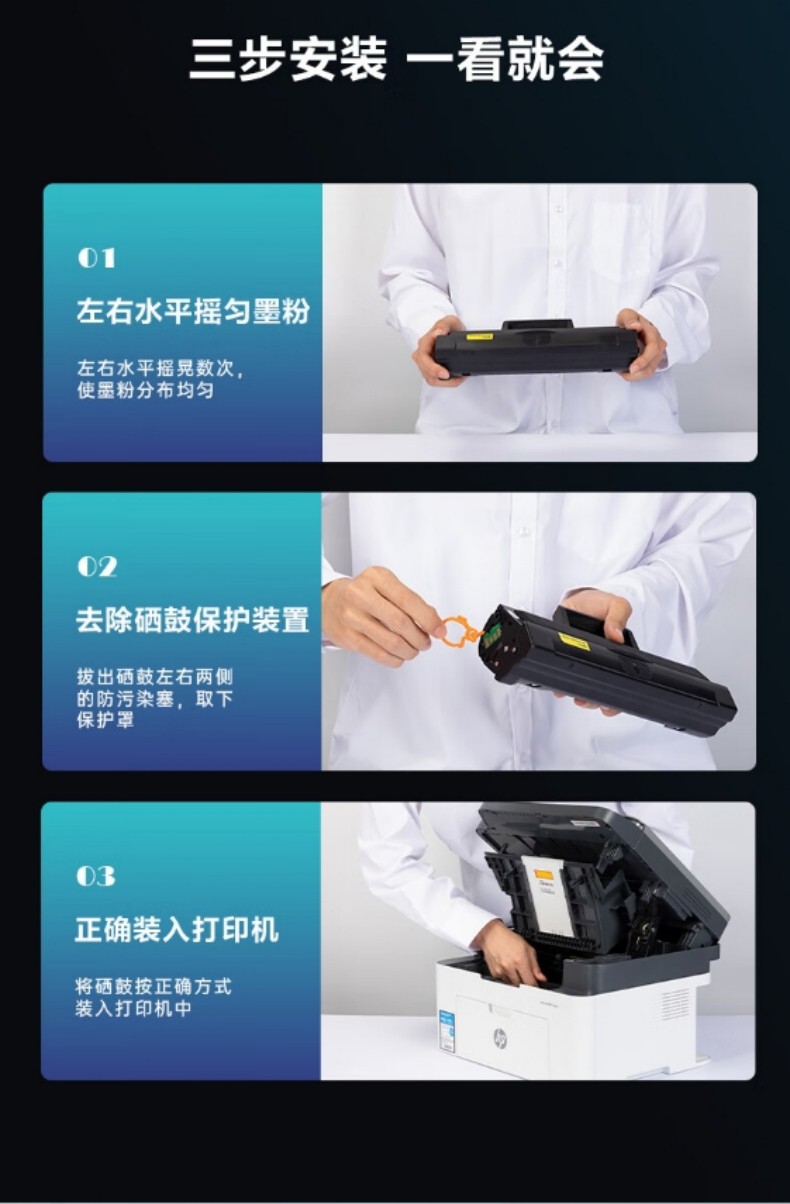 三步安装 一看就会

01

左右水平摇匀墨粉

左右水平摇晃数次，使墨粉分布均匀

02

去除硒鼓保护装置

拔出硒鼓左右两侧的防污染塞，取下保护罩

03

正确装入打印机

将硒鼓按正确方式装入打印机中