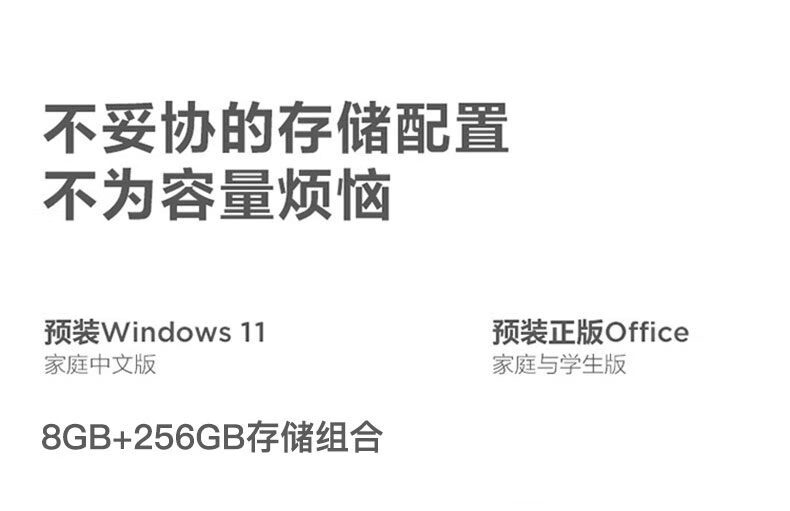 不妥协的存储配置
不为容量烦恼

预装Windows 11
家庭中文版

预装正版Office
家庭与学生版

8GB+256GB存储组合