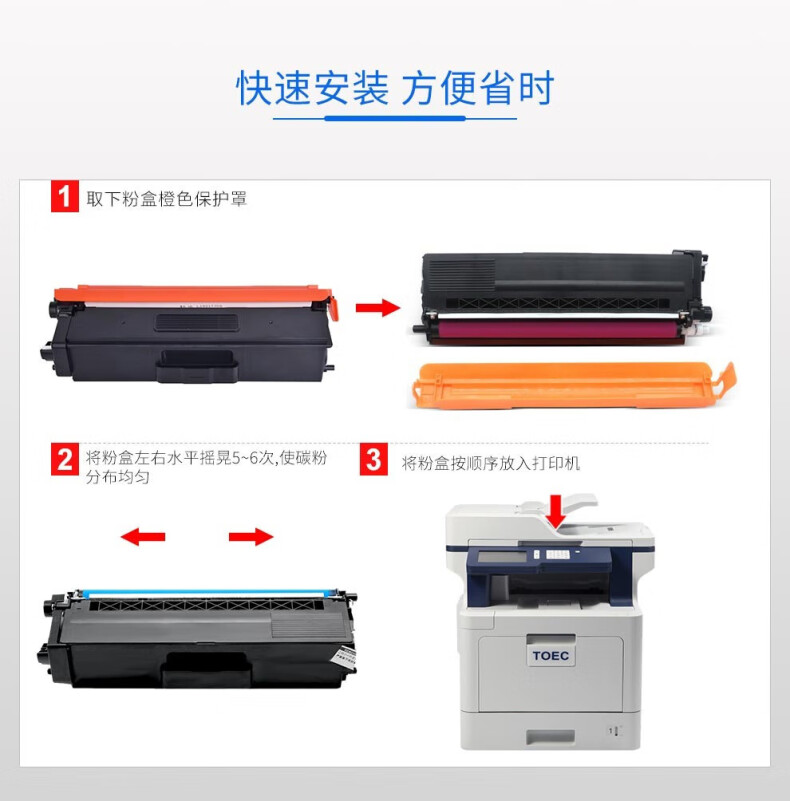 快速安装 方便省时

1 取下粉盒橙色保护罩

2 将粉盒左右水平摇晃5~6次,使碳粉分布均匀

3 将粉盒按顺序放入打印机

TOEC

1