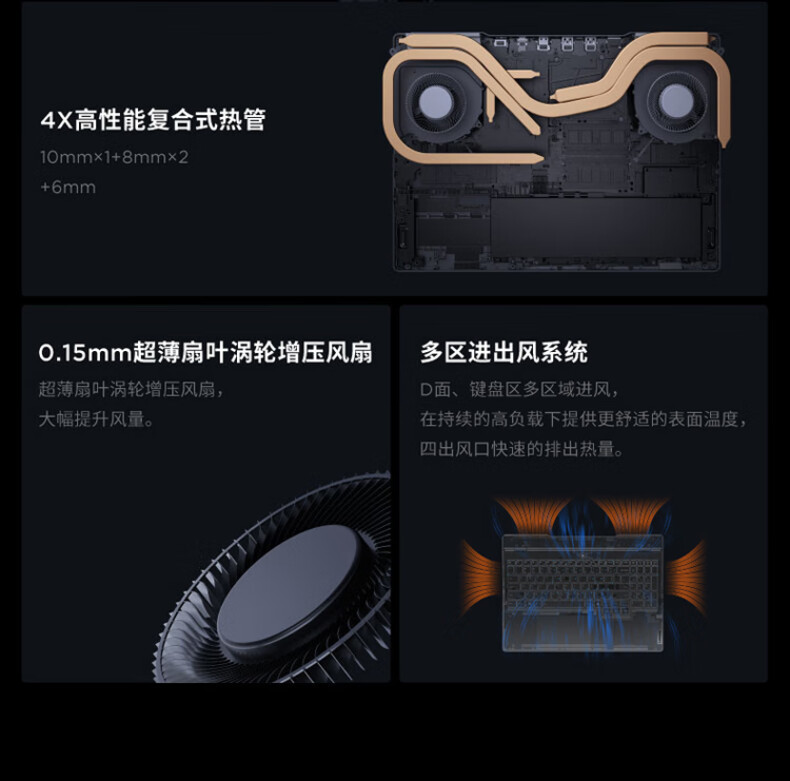 4X高性能复合式热管

10mm×1+8mm×2
+6mm

0.15mm超薄扇叶涡轮增压风扇

超薄扇叶涡轮增压风扇，
大幅提升风量。

多区进出风系统

D面、键盘区多区域进风，
在持续的高负载下提供更舒适的表面温度，
四出风口快速的排出热量。