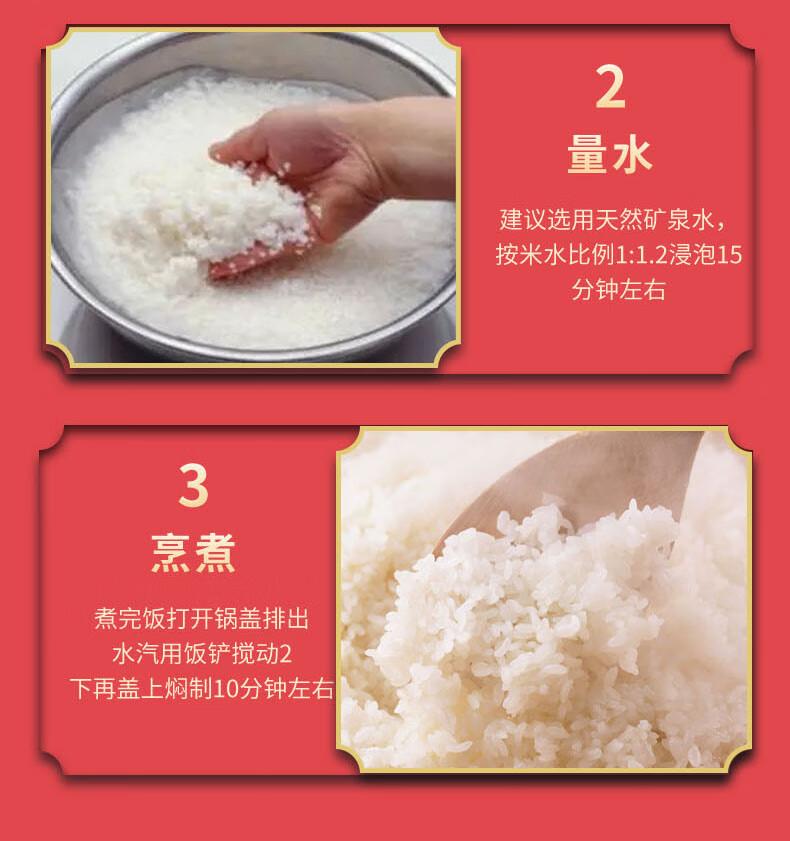 2
量水

建议选用天然矿泉水，按米水比例1:1.2浸泡15分钟左右

3
烹煮

煮完饭打开锅盖排出水汽用饭铲搅动2下再盖上焖制10分钟左右