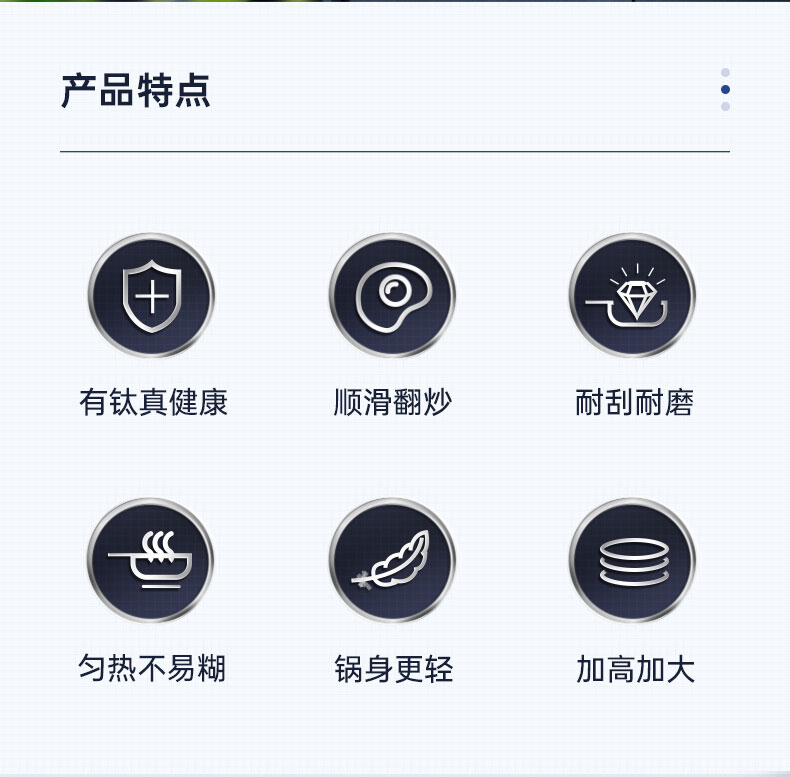 产品特点

有钛真健康

顺滑翻炒

耐刮耐磨

匀热不易糊

锅身更轻

加高加大