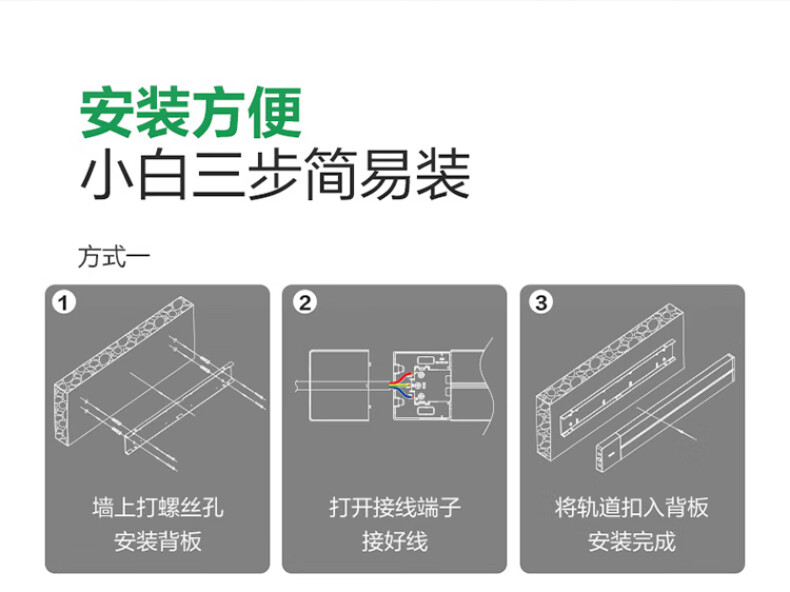 安装方便
小白三步简易装

方式一

1

墙上打螺丝孔
安装背板

2

打开接线端子
接好线

3

将轨道扣入背板
安装完成