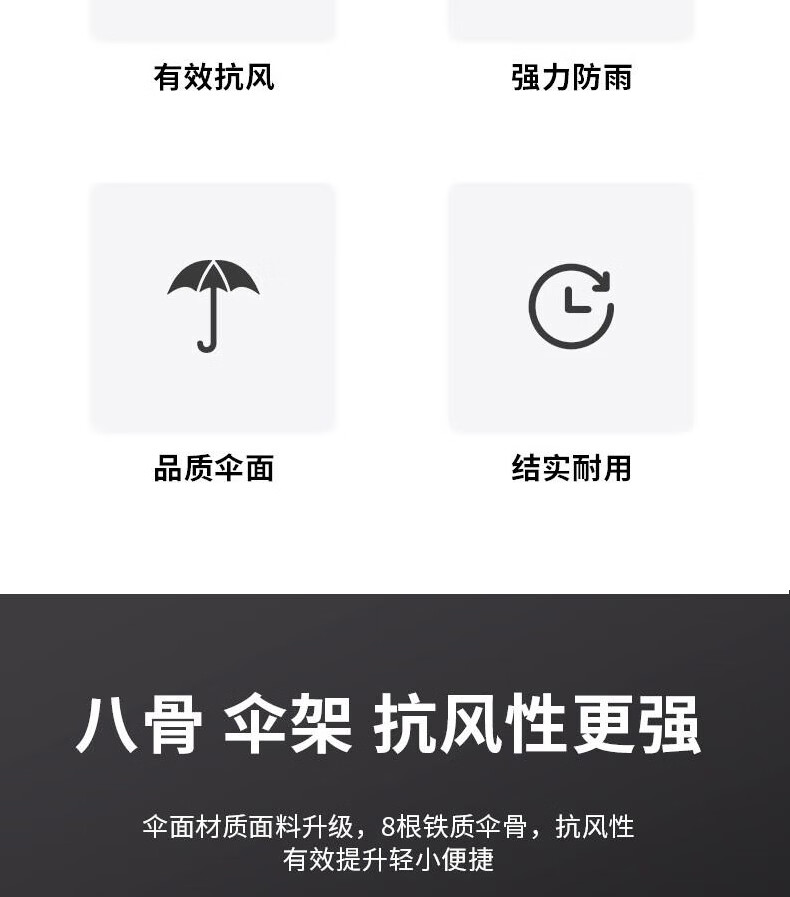 有效抗风

强力防雨

品质伞面

结实耐用

八骨 伞架 抗风性更强

伞面材质面料升级，8根铁质伞骨，抗风性有效提升轻小便捷