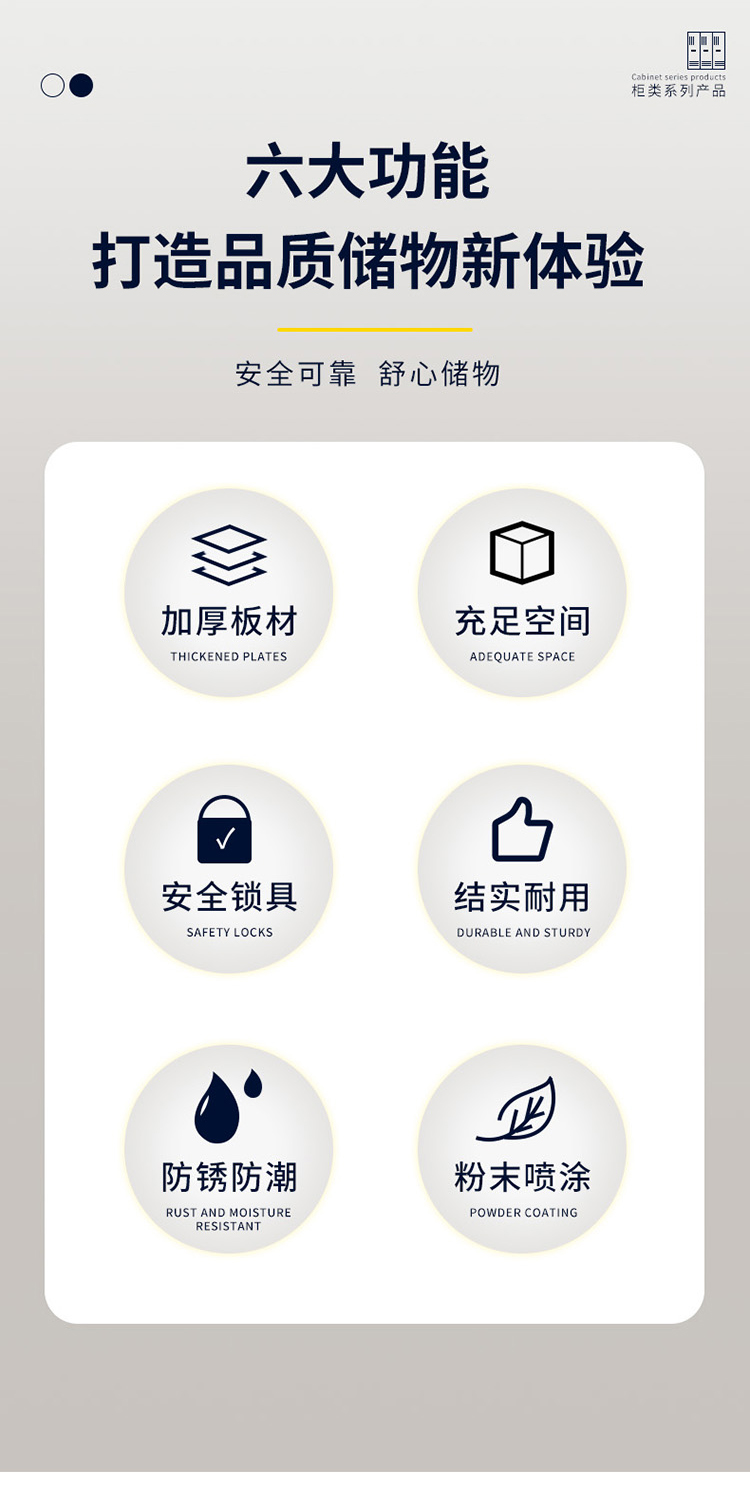 Cabinet series products
柜类系列产品

六大功能
打造品质储物新体验

安全可靠 舒心储物

加厚板材
THICKENED PLATES

充足空间
ADEQUATE SPACE

安全锁具
SAFETY LOCKS

结实耐用
DURABLE AND STURDY

防锈防潮
RUST AND MOISTURE RESISTANT

粉末喷涂
POWDER COATING